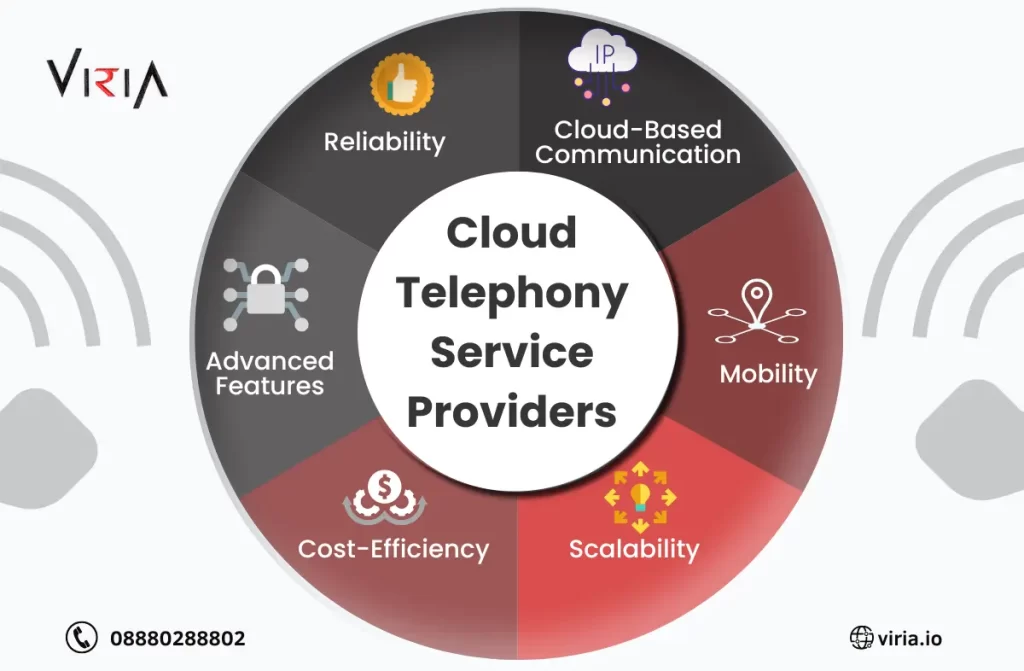 VIRIA

Reliability

IP

Cloud-Based Communication

Cloud Telephony Service Providers

Advanced Features

Mobility

Cost-Efficiency

Scalability

08880288802

viria.io