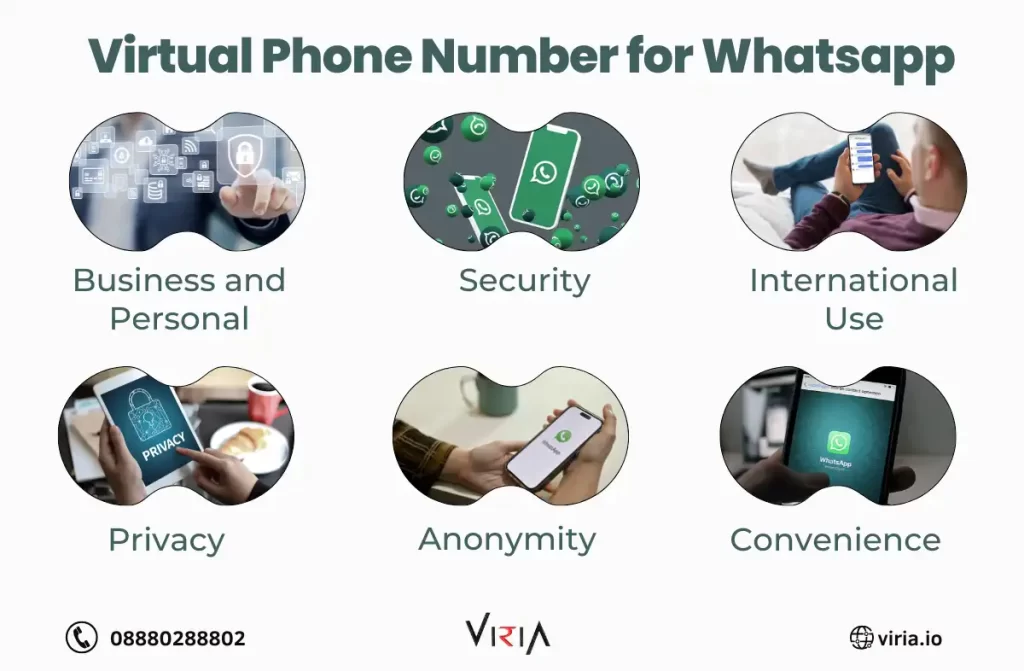 Virtual Phone Number for Whatsapp

Business and Personal

Security

International Use

PRIVACY

Privacy

Anonymity

WhatsApp

Convenience

08880288802

VIRIA

viria.io